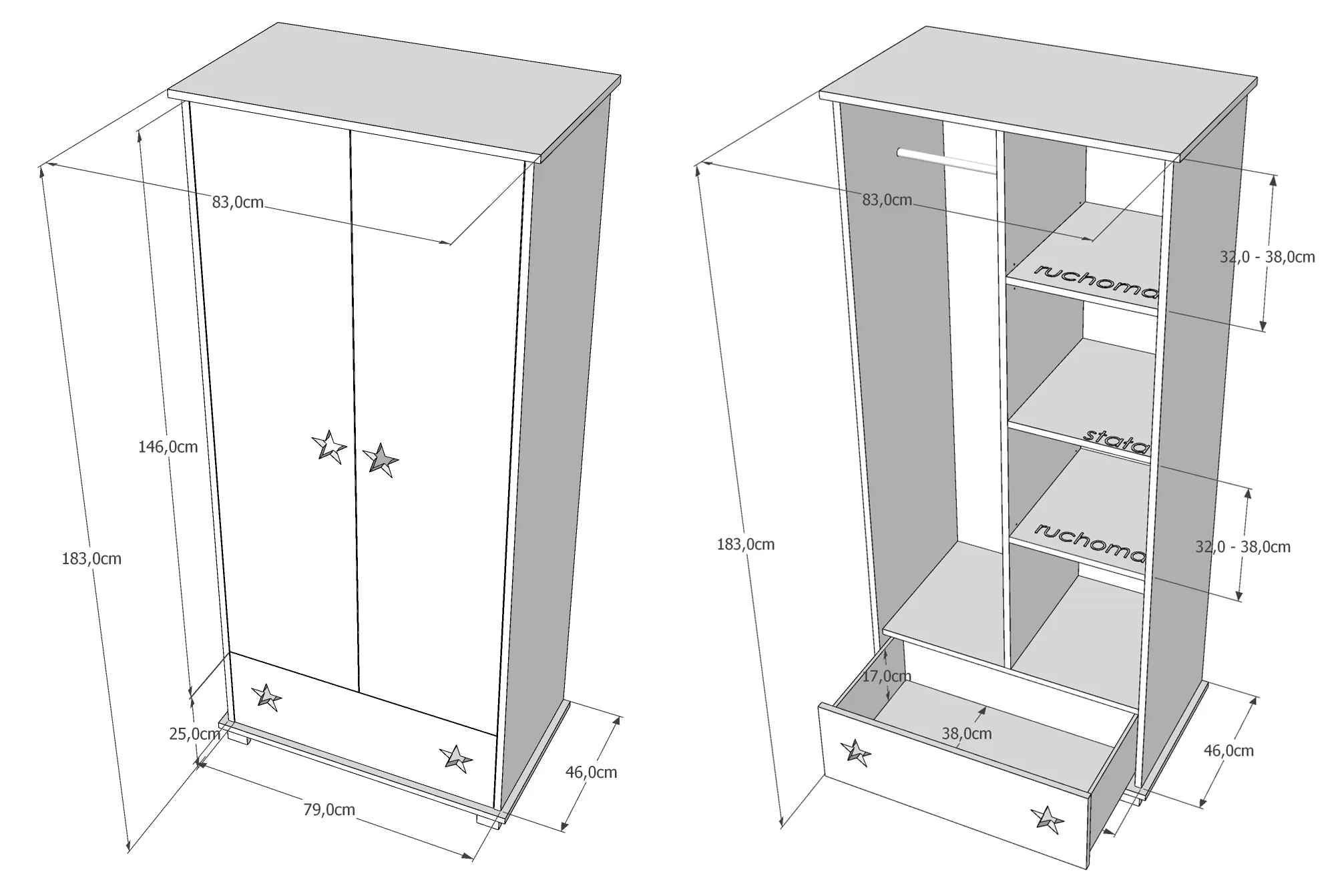 83,0cm

146,0cm

183,0cm

25,0cm

79,0cm

46,0cm

83,0cm

32,0 - 38,0cm

ruchoma

stała

ruchoma

32,0 - 38,0cm

183,0cm

17,0cm

38,0cm

46,0cm